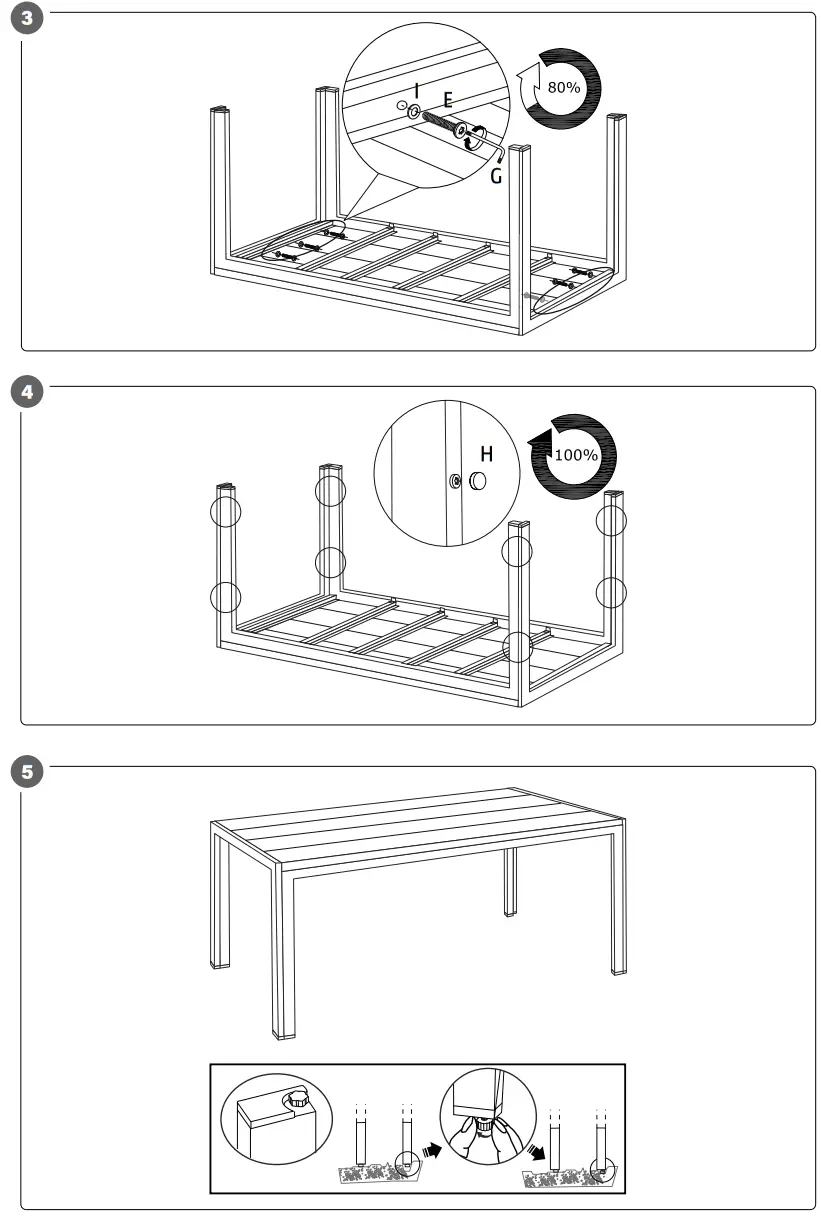 3

I
E
G
80%

4

H
100%

5