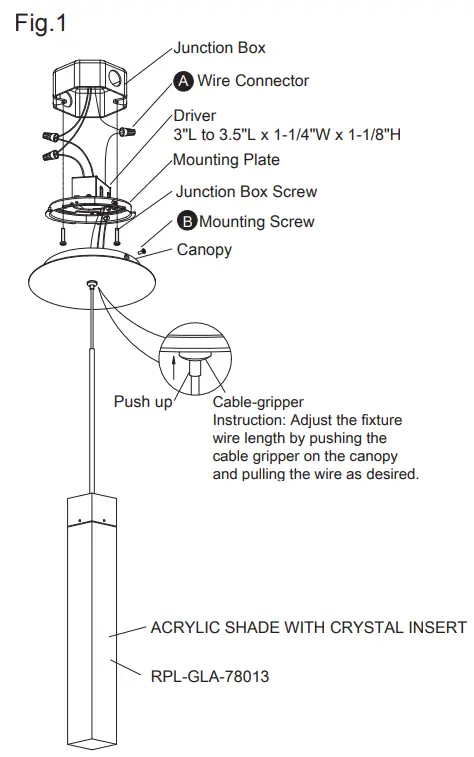 Fig.1

Junction Box

A Wire Connector

Driver
3"L to 3.5"L x 1-1/4"W x 1-1/8"H

Mounting Plate

Junction Box Screw

B Mounting Screw

Canopy

Push up

Cable-gripper
Instruction: Adjust the fixture wire length by pushing the cable gripper on the canopy and pulling the wire as desired.

ACRYLIC SHADE WITH CRYSTAL INSERT

RPL-GLA-78013