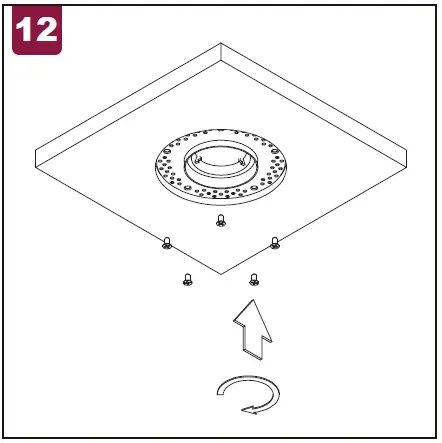 12