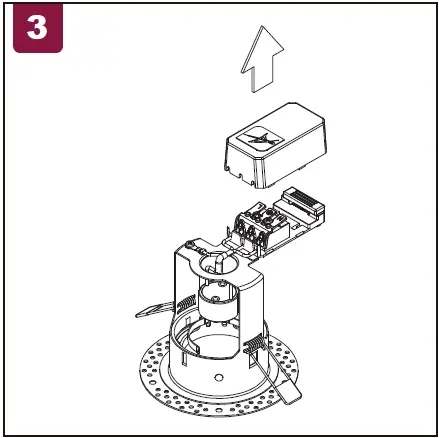 3