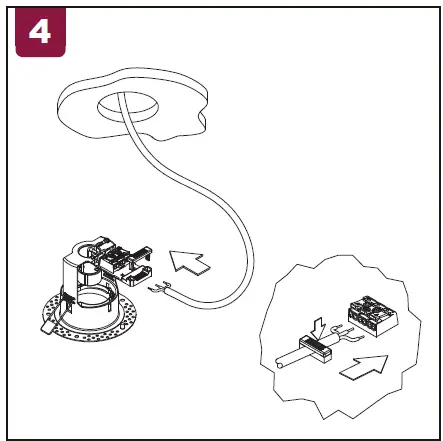 4