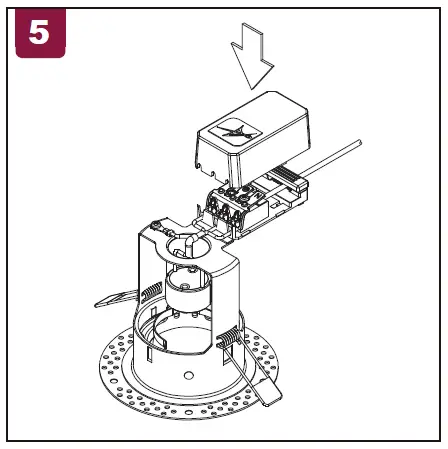 5