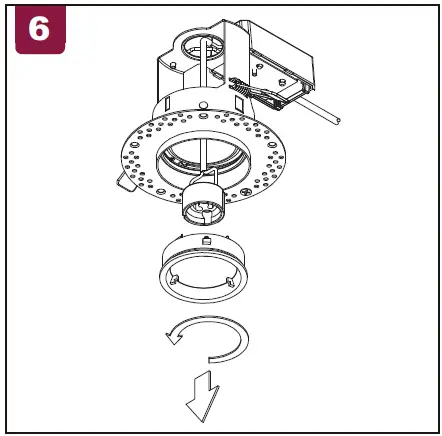 6