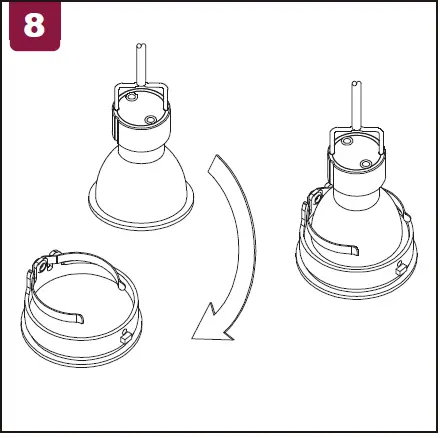 8