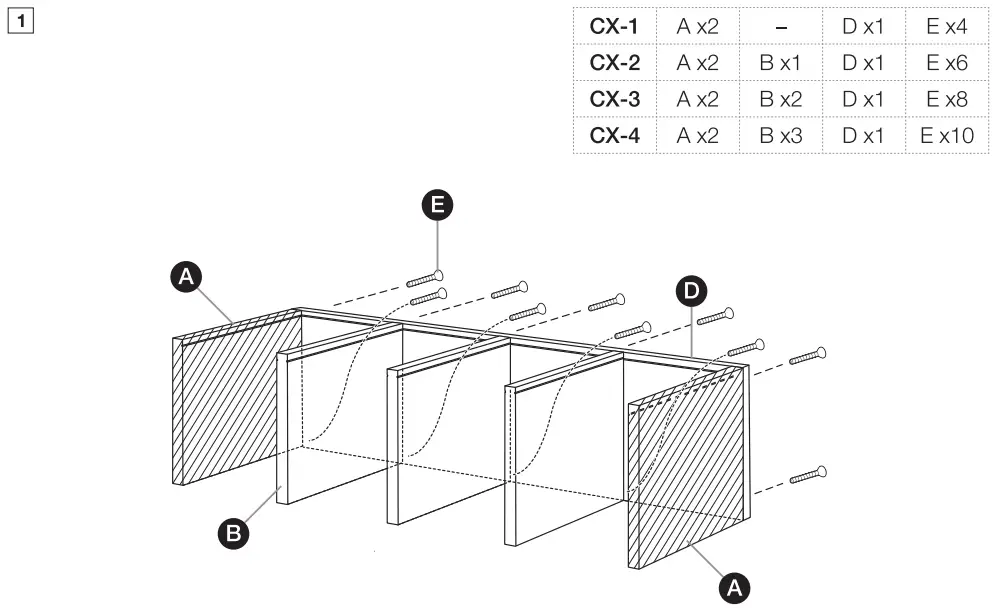 1

| CX-1 | A x2 | – | D x1 | E x4 |
|---|---|---|---|---|
| CX-2 | A x2 | B x1 | D x1 | E x6 |
| CX-3 | A x2 | B x2 | D x1 | E x8 |
| CX-4 | A x2 | B x3 | D x1 | E x10 |

E
A
D
B
A