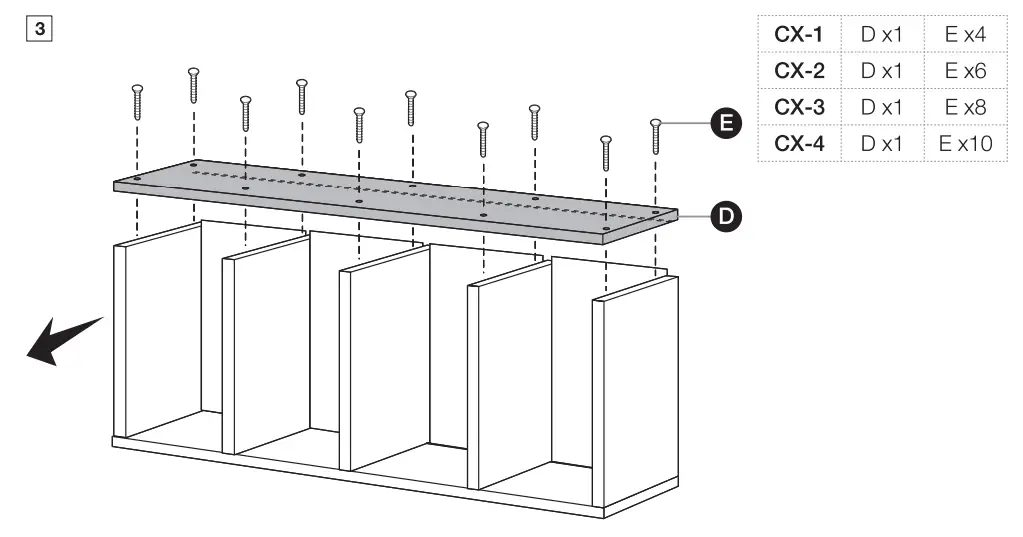 3

| CX-1 | D x1 | E x4 |
|---|---|---|
| CX-2 | D x1 | E x6 |
| CX-3 | D x1 | E x8 |
| CX-4 | D x1 | E x10 |

E

D