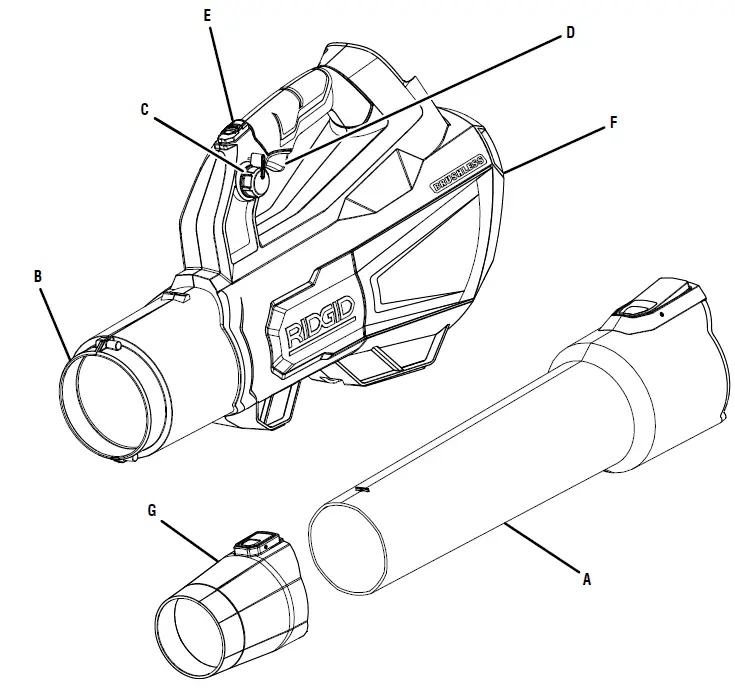 E

D

C

F

BRUSHLESS

B

RIDGID

G

A