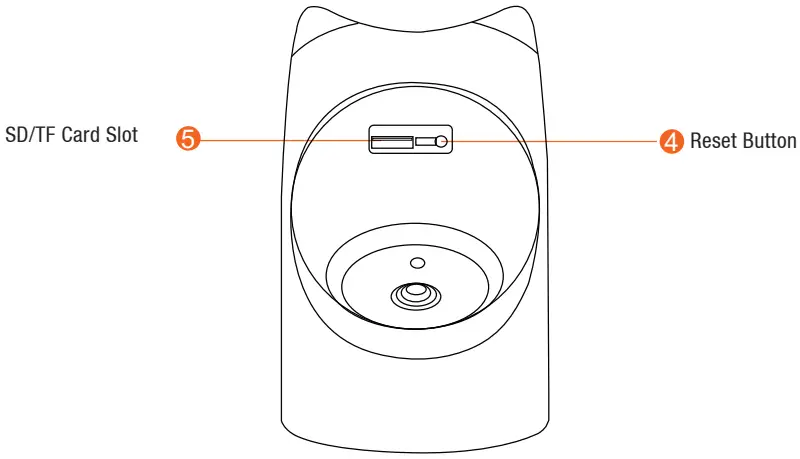 SD/TF Card Slot 5

4 Reset Button