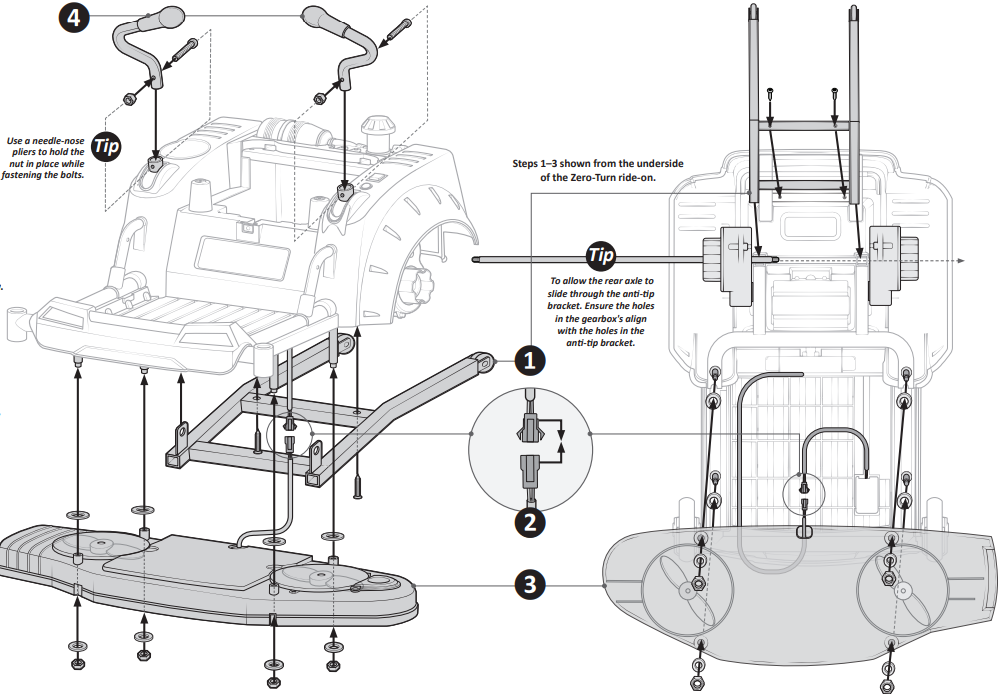 4

Use a needle-nose pliers to hold the nut in place while fastening the bolts.

Tip

Steps 1–3 shown from the underside of the Zero-Turn ride-on.

Tip

To allow the rear axle to slide through the anti-tip bracket. Ensure the holes in the gearbox's align with the holes in the anti-tip bracket.

1

2

3