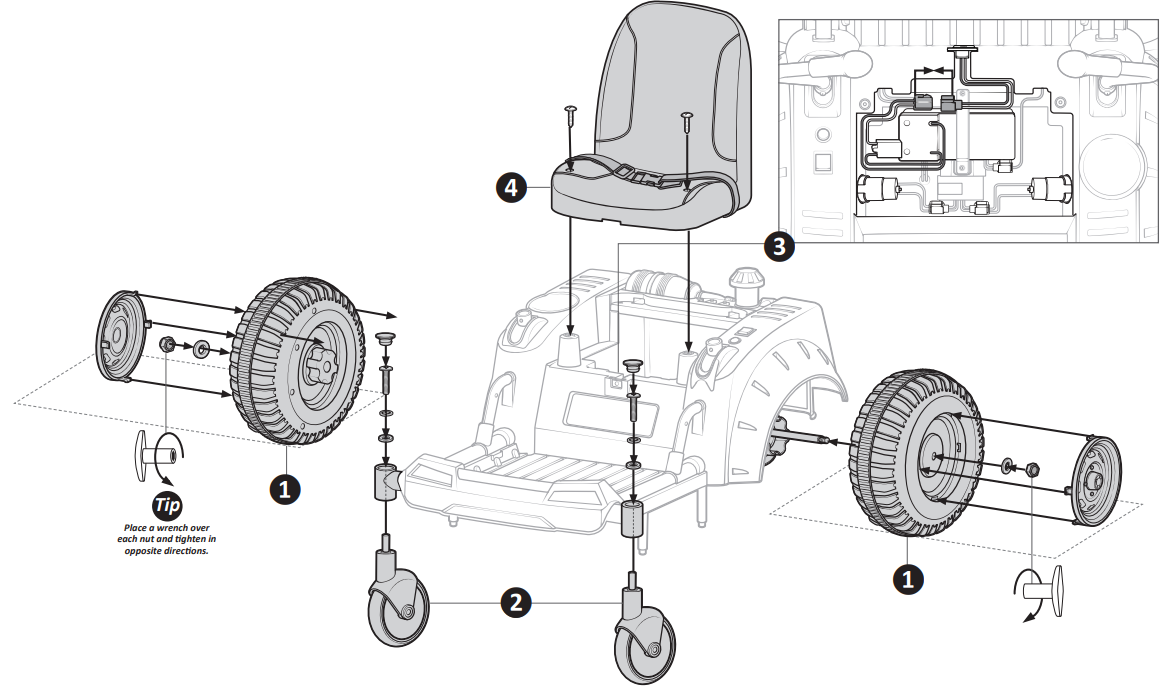 4

3

1

Tip

Place a wrench over each nut and tighten in opposite directions.

2

1