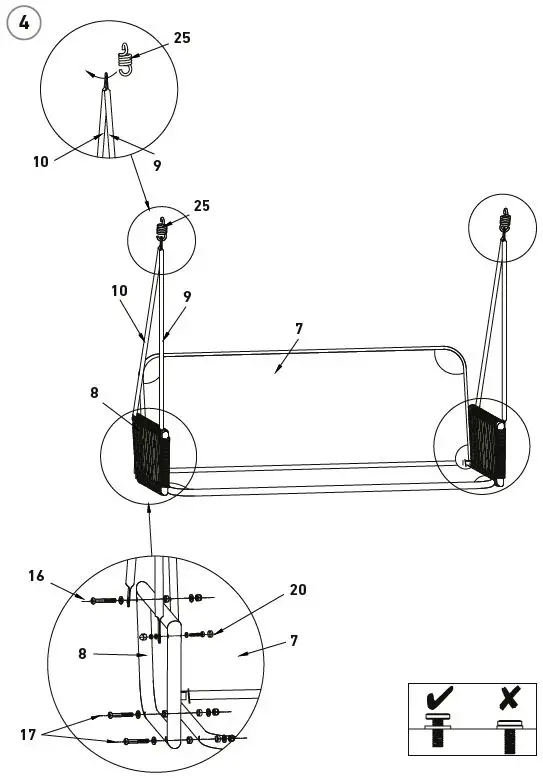 4

25

10

9

25

10

9

7

8

16

20

8

7

17

✔ ✘