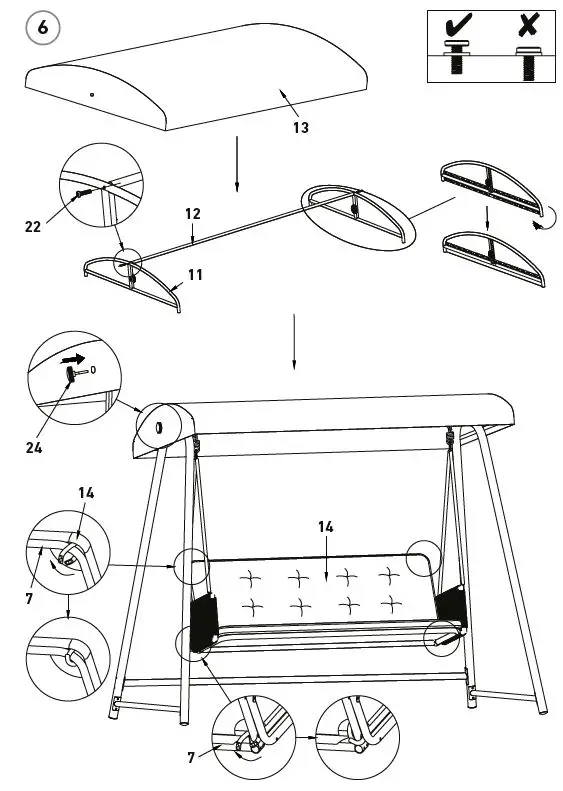 6

13

22

12

11

24

14

14

7

7