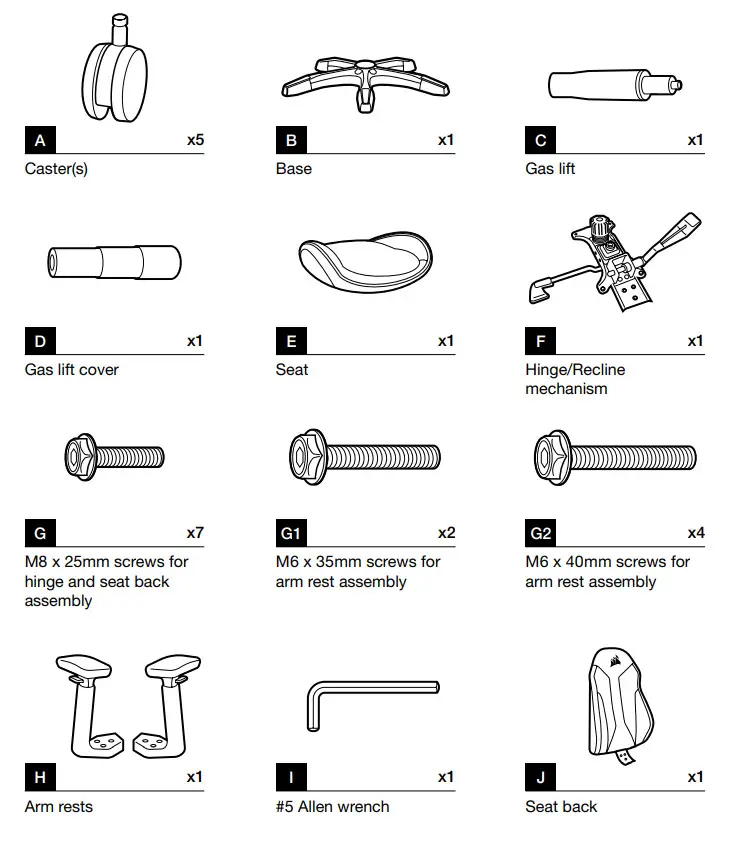 A x5
Caster(s)

B x1
Base

C x1
Gas lift

D x1
Gas lift cover

E x1
Seat

F x1
Hinge/Recline mechanism

G x7
M8 x 25mm screws for hinge and seat back assembly

G1 x2
M6 x 35mm screws for arm rest assembly

G2 x4
M6 x 40mm screws for arm rest assembly

H x1
Arm rests

I x1
#5 Allen wrench

J x1
Seat back