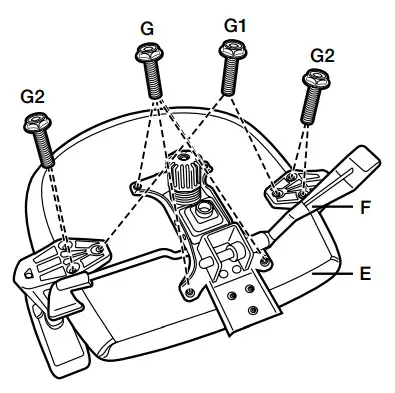 G
G1
G2
G2
F
E