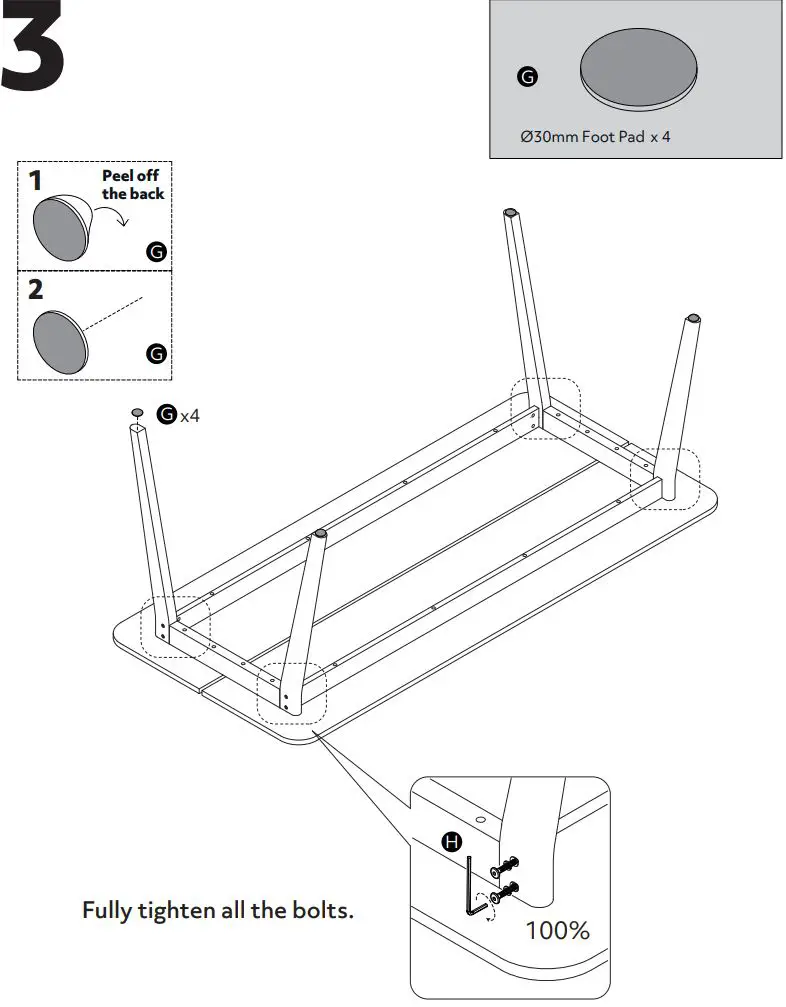 3

G

Ø30mm Foot Pad x 4

1 Peel off the back

G

2

G

G x4

H

Fully tighten all the bolts.

100%