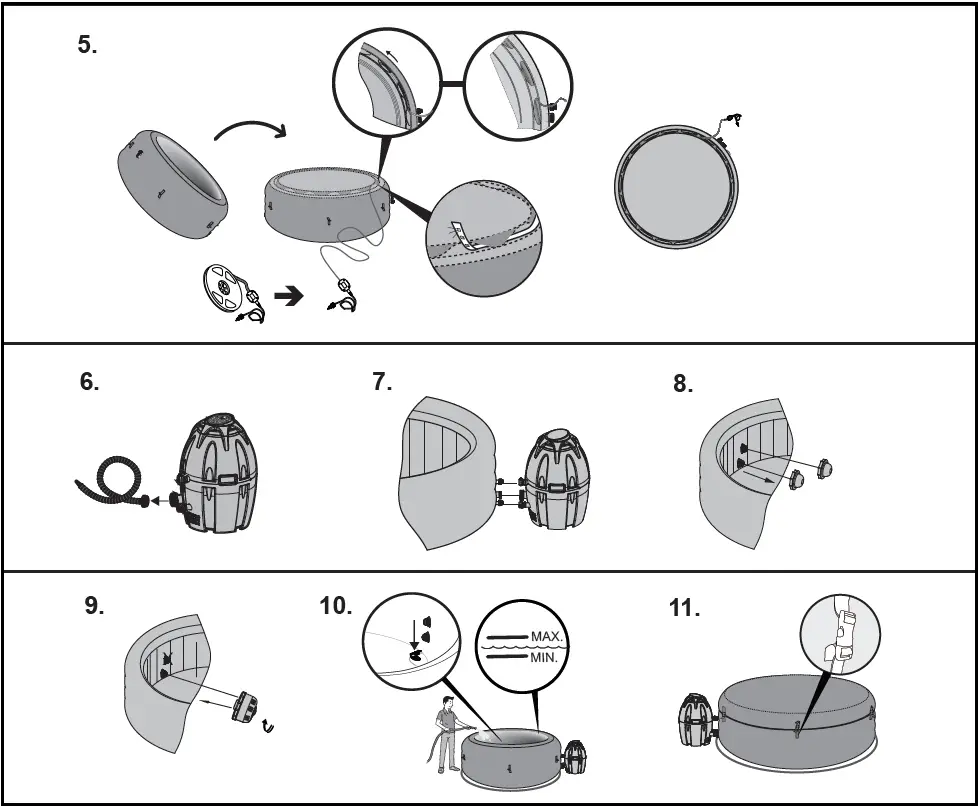 5.

6.

7.

8.

9.

10.

MAX.
MIN.

11.