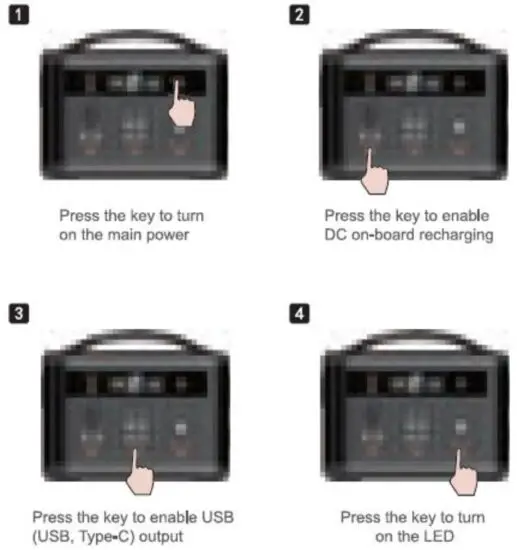 1

Press the key to turn on the main power

2

Press the key to enable DC on-board recharging

3

Press the key to enable USB (USB, Type-C) output

4

Press the key to turn on the LED