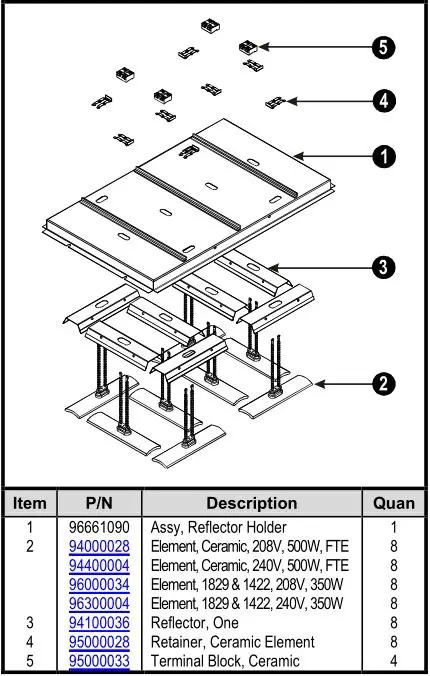 5

4

1

3

2

| Item | P/N | Description | Quan |
|---|---|---|---|
| 1 | 96661090 | Assy, Reflector Holder | 1 |
| 2 | 94000028 | Element, Ceramic, 208V, 500W, FTE | 8 |
| | 94400004 | Element, Ceramic, 240V, 500W, FTE | 8 |
| | 96000034 | Element, 1829 & 1422, 208V, 350W | 8 |
| | 96300004 | Element, 1829 & 1422, 240V, 350W | 8 |
| 3 | 94100036 | Reflector, One | 8 |
| 4 | 95000028 | Retainer, Ceramic Element | 8 |
| 5 | 95000033 | Terminal Block, Ceramic | 4 |