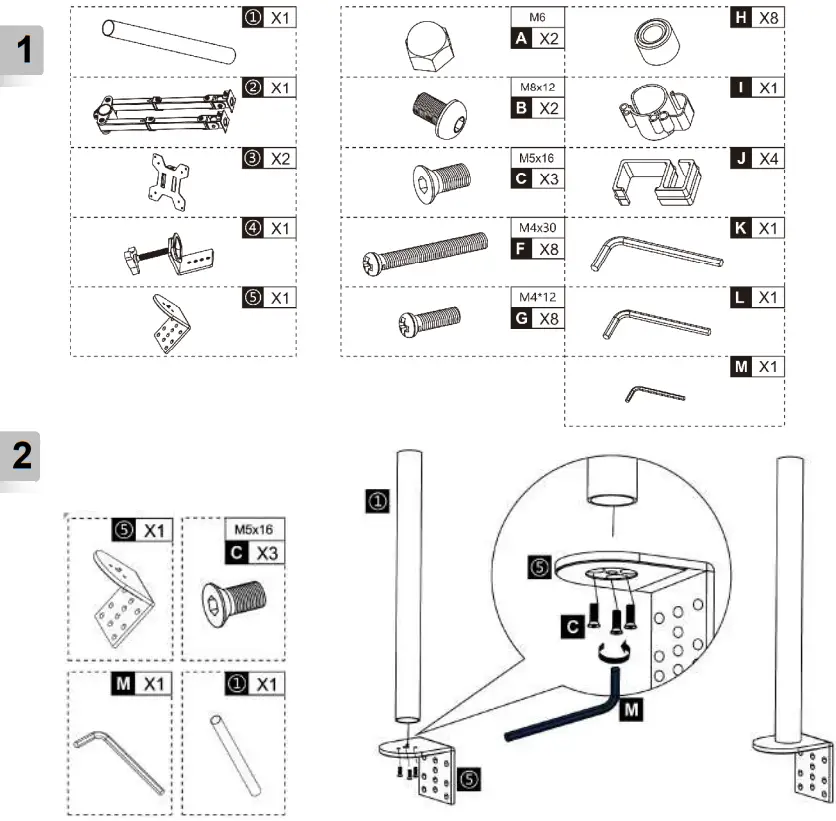 1

① X1

② X1

③ X2

④ X1

⑤ X1

M6
A X2

M8x12
B X2

M5x16
C X3

M4x30
F X8

M4*12
G X8

H X8

I X1

J X4

K X1

L X1

M X1

2

⑤ X1

M5x16
C X3

M X1

① X1

①

⑤

C

M

⑤