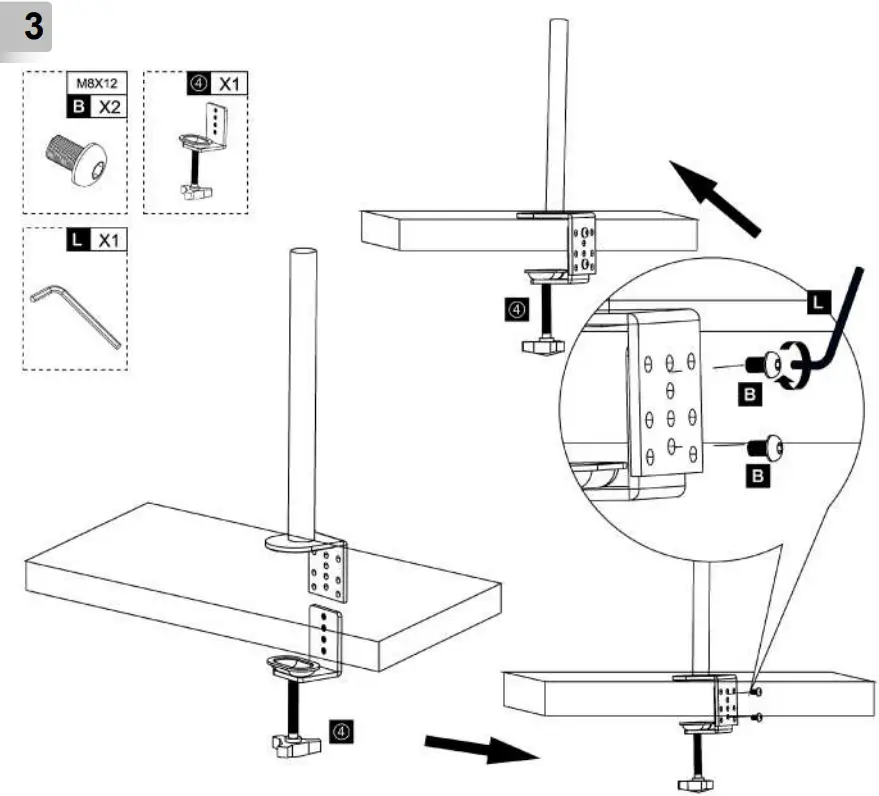 3

M8X12
B X2

④ X1

L X1

④

L

B

B

④