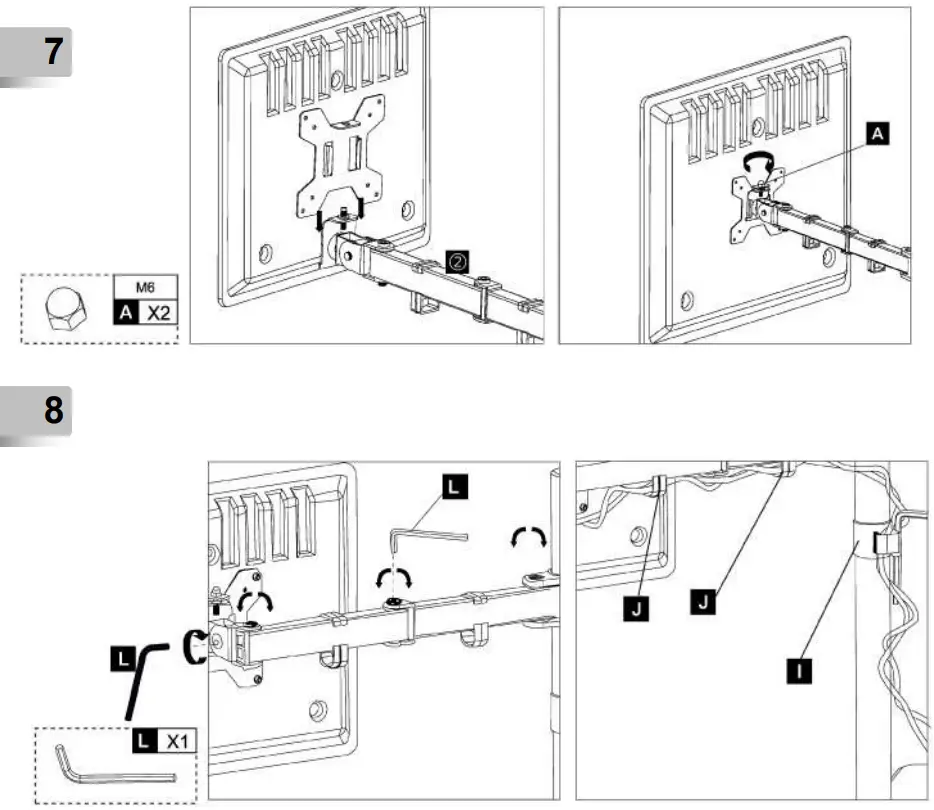 7

M6
A X2

②

A

8

L

L

L X1

J

J

I