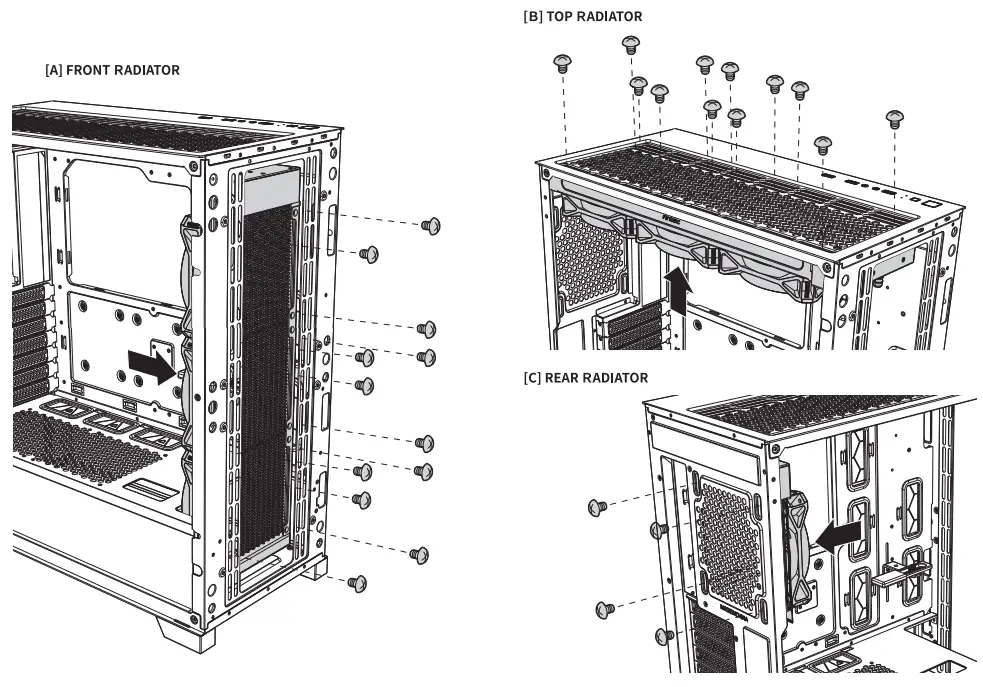 [A] FRONT RADIATOR

[B] TOP RADIATOR

[C] REAR RADIATOR