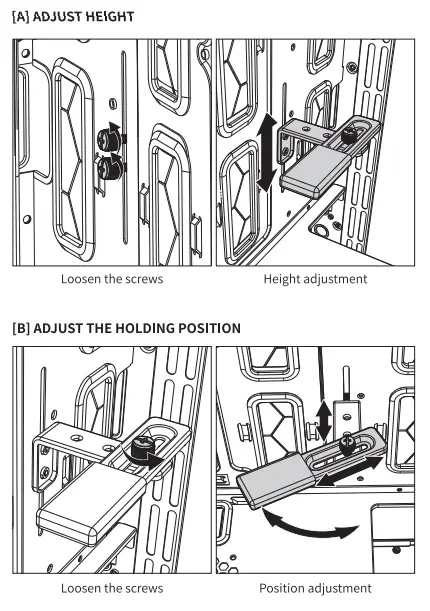 [A] ADJUST HEIGHT

Loosen the screws

Height adjustment

[B] ADJUST THE HOLDING POSITION

Loosen the screws

Position adjustment