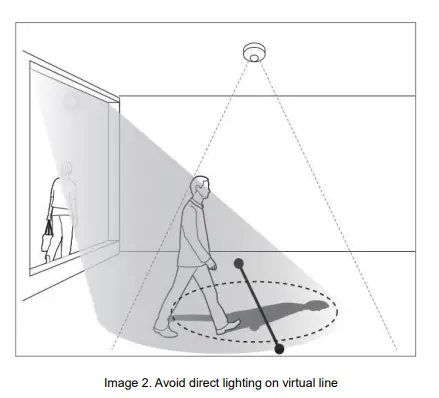 Image 2. Avoid direct lighting on virtual line