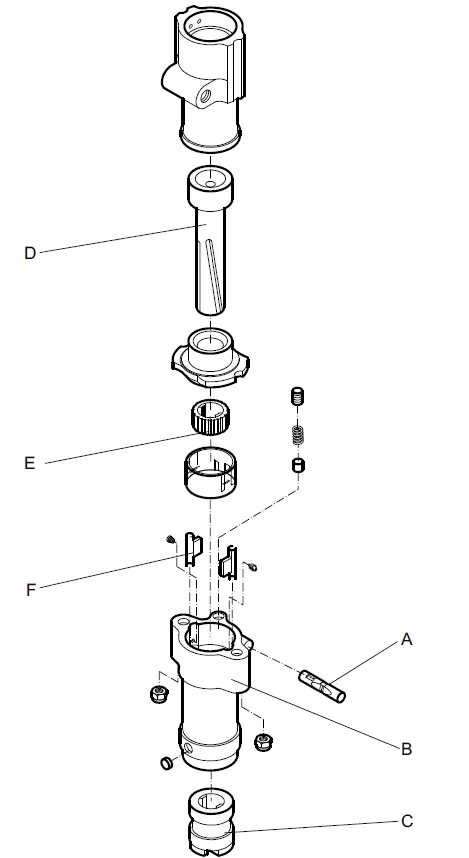 D
E
F
A
B
C