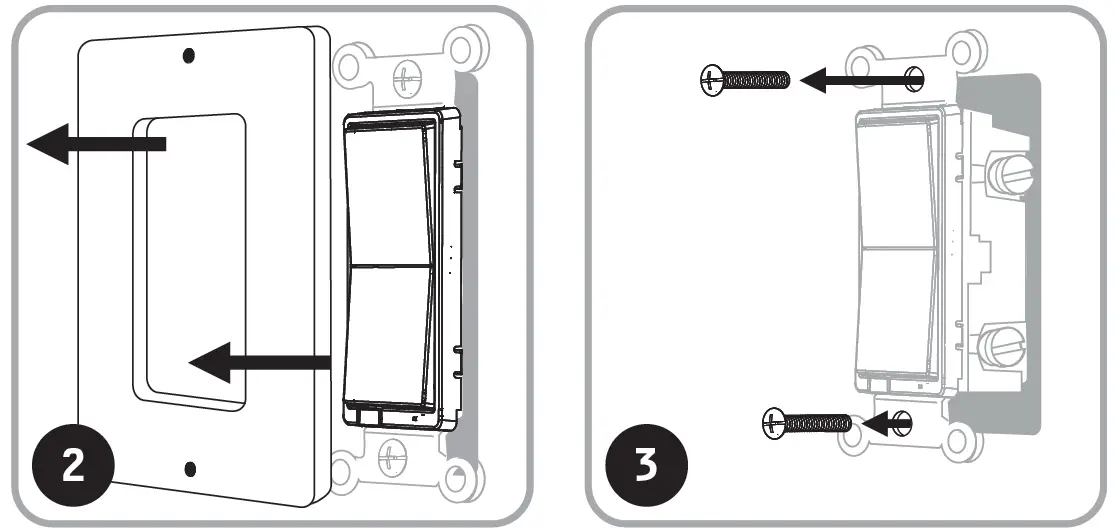 2

3