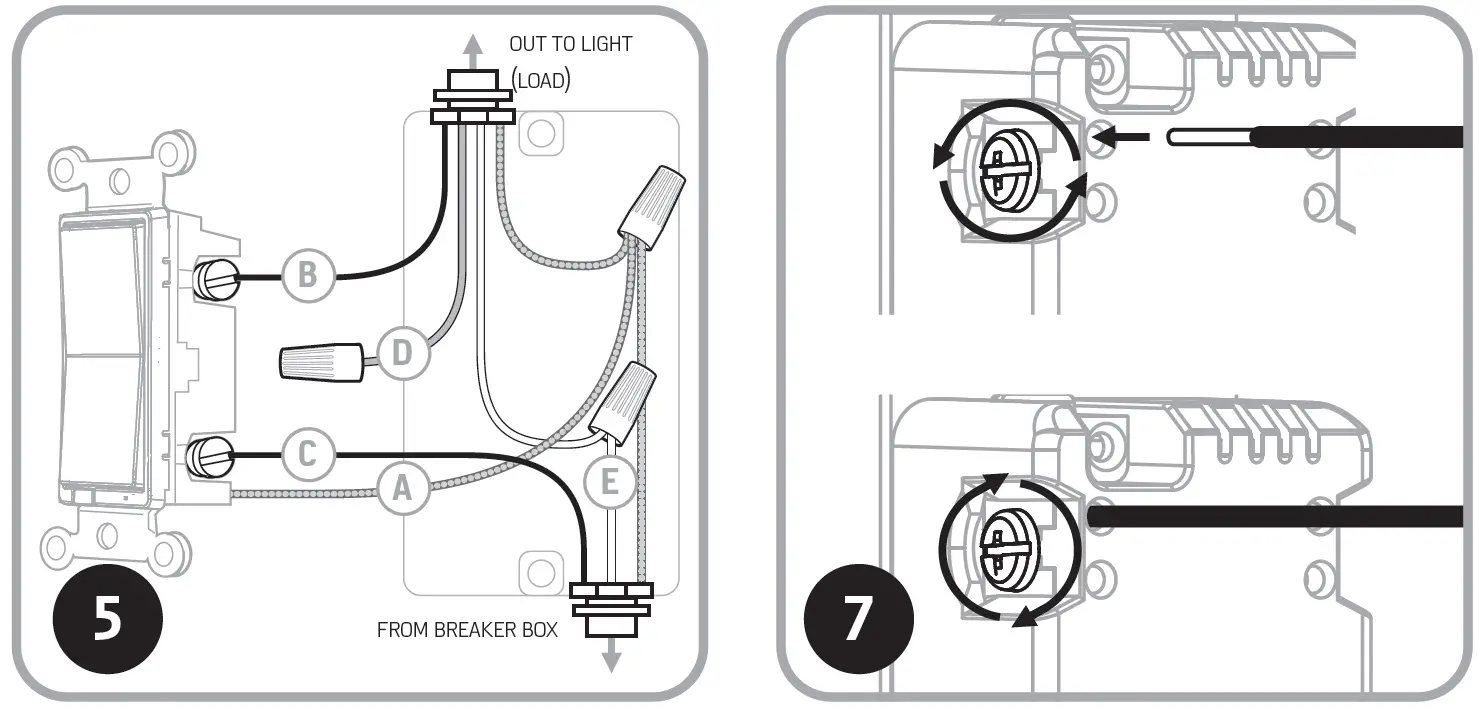 OUT TO LIGHT
(LOAD)

B

D

C

A

E

FROM BREAKER BOX

5

7