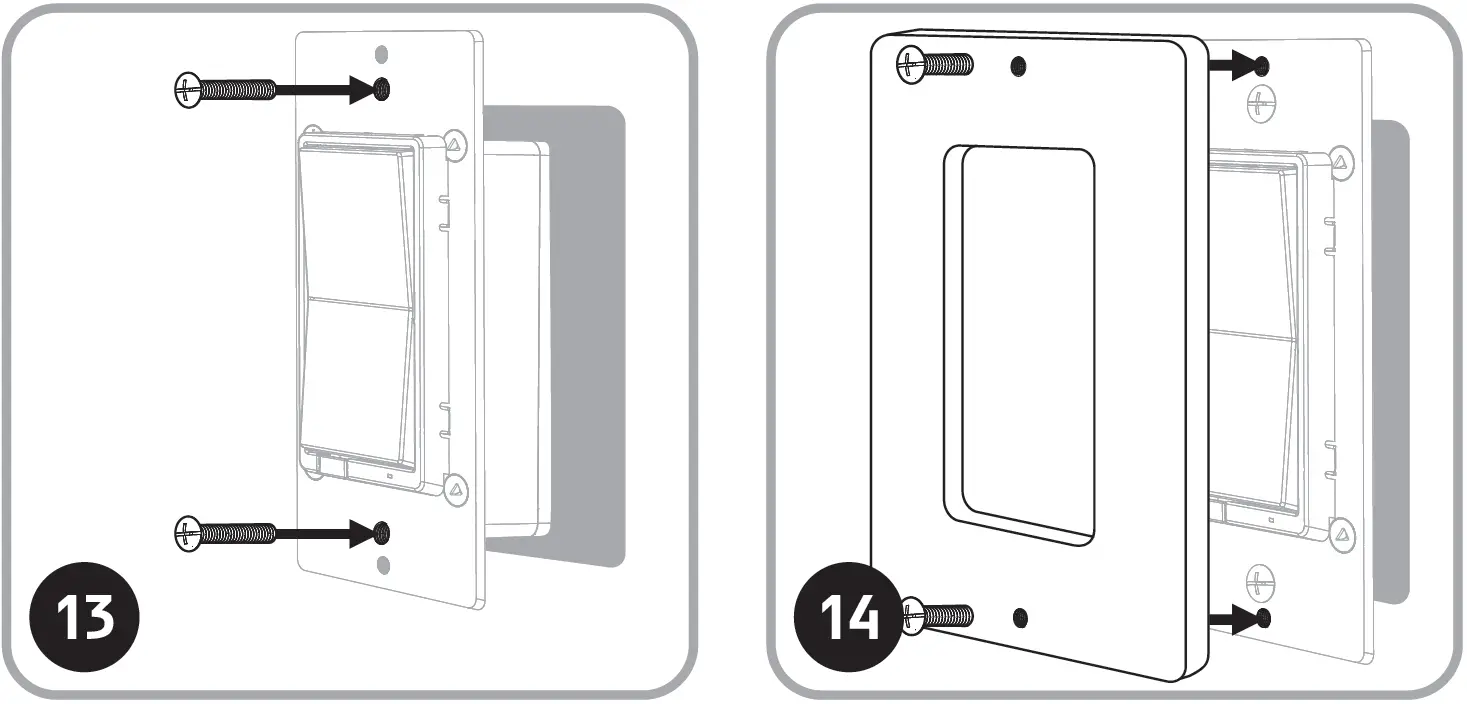 13

14