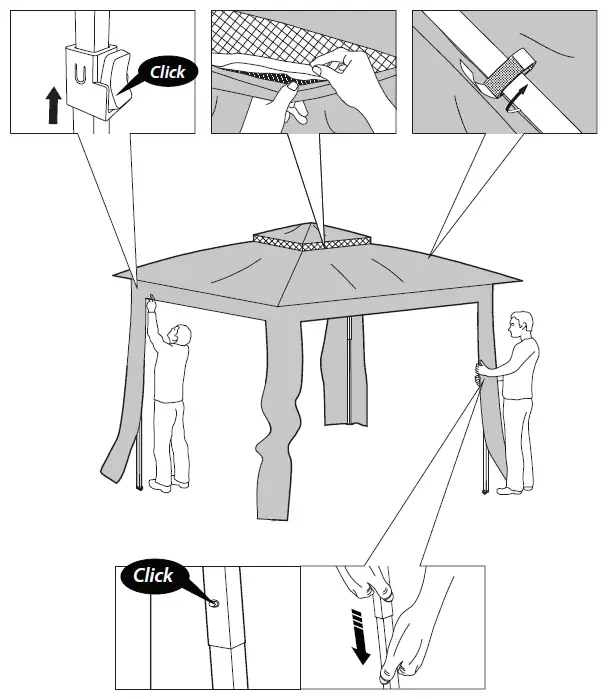 Click

Click