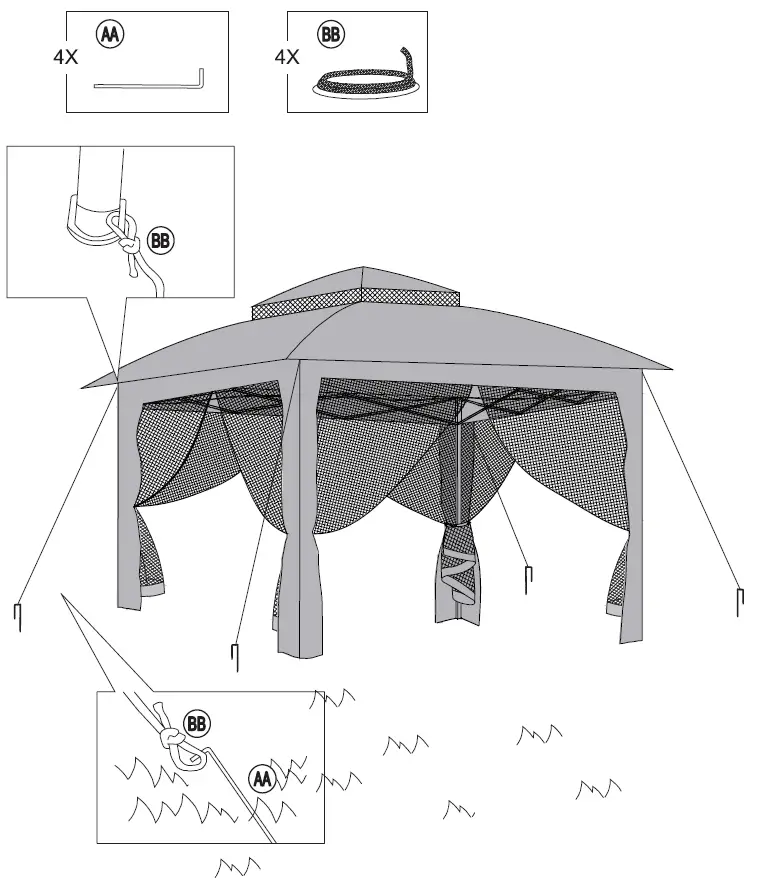 4X AA
4X BB
BB
BB
AA