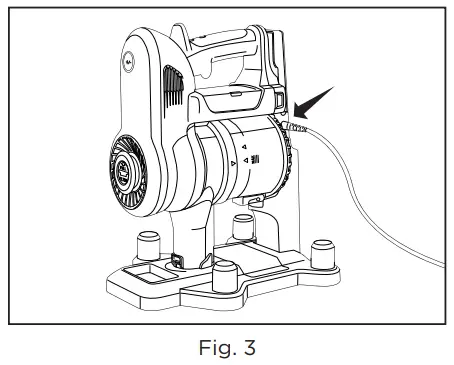 Fig. 3