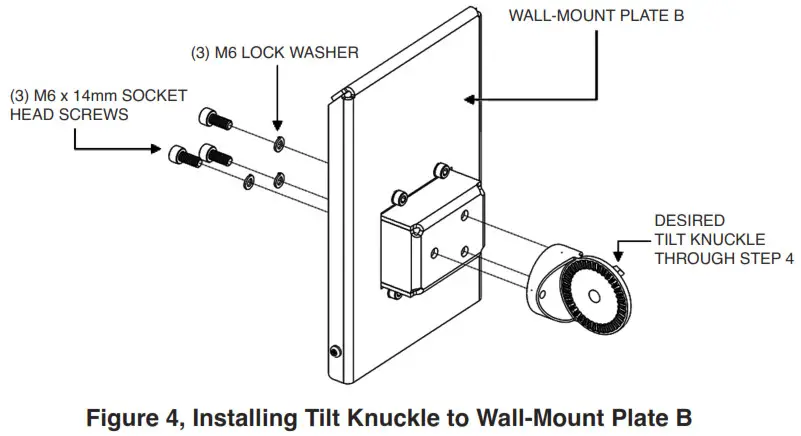 WALL-MOUNT PLATE B

(3) M6 LOCK WASHER

(3) M6 x 14mm SOCKET HEAD SCREWS

DESIRED TILT KNUCKLE THROUGH STEP 4

Figure 4, Installing Tilt Knuckle to Wall-Mount Plate B