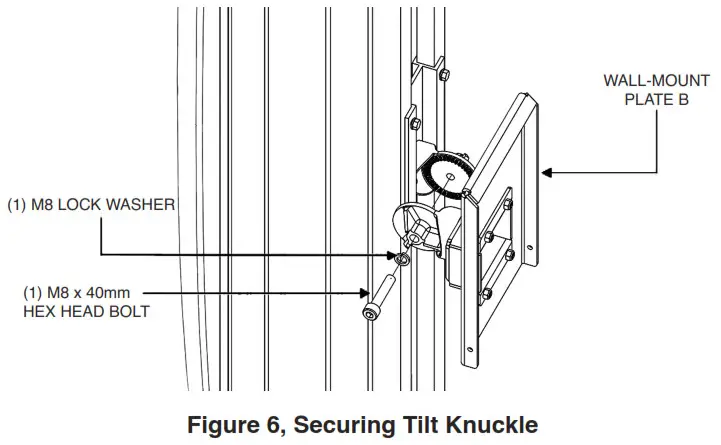 WALL-MOUNT
PLATE B

(1) M8 LOCK WASHER

(1) M8 x 40mm
HEX HEAD BOLT

Figure 6, Securing Tilt Knuckle