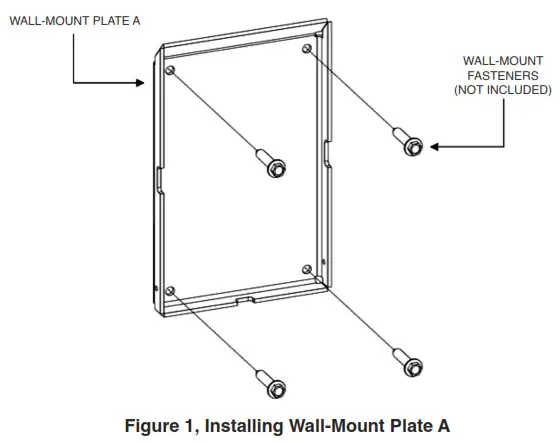 WALL-MOUNT PLATE A

WALL-MOUNT FASTENERS (NOT INCLUDED)

Figure 1, Installing Wall-Mount Plate A