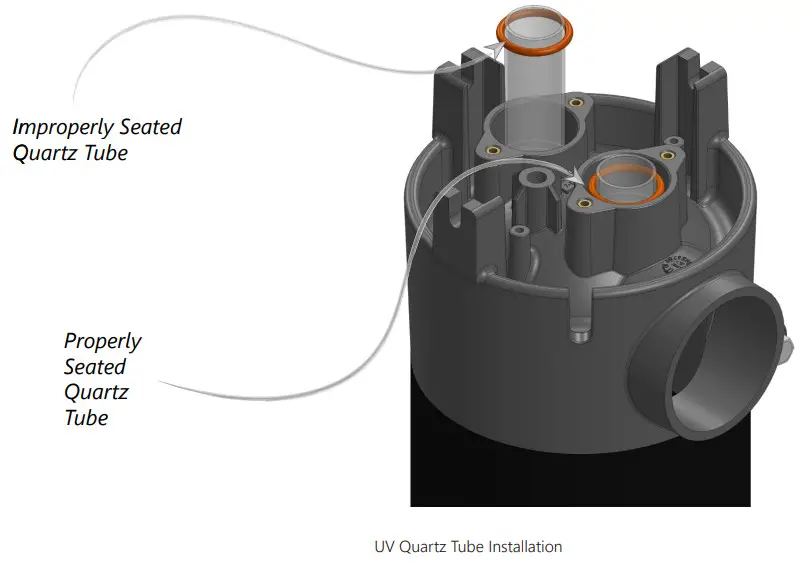 Improperly Seated Quartz Tube

Properly Seated Quartz Tube

UV Quartz Tube Installation