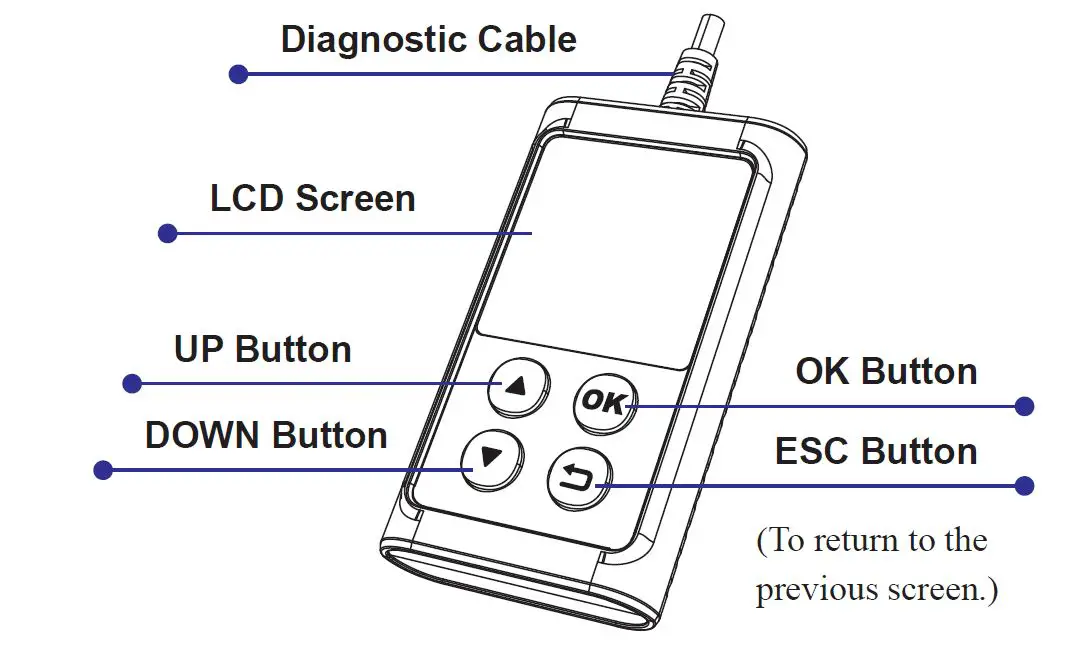 Diagnostic Cable

LCD Screen

UP Button

DOWN Button

OK

OK Button

ESC Button

(To return to the previous screen.)