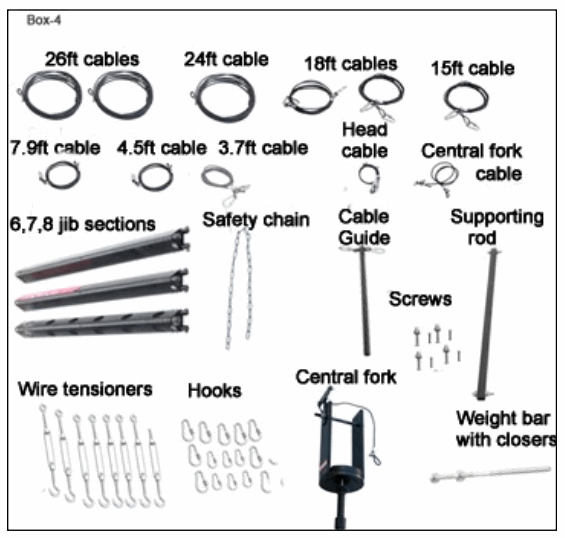 Box-4

26ft cables

24ft cable

18ft cables

15ft cable

7.9ft cable

4.5ft cable

3.7ft cable

Head cable

Central fork cable

6,7,8 jib sections

Safety chain

Cable Guide

Supporting rod

Screws

Wire tensioners

Hooks

Central fork

Weight bar with closers