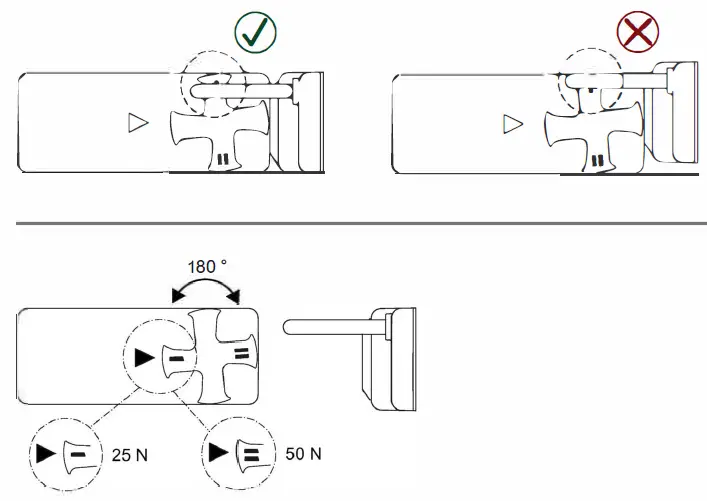 180 °

25 N

50 N