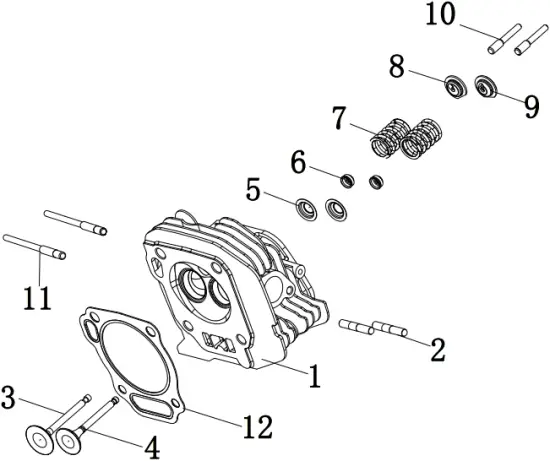 10
8
9
7
6
5
11
2
1
3
12
4