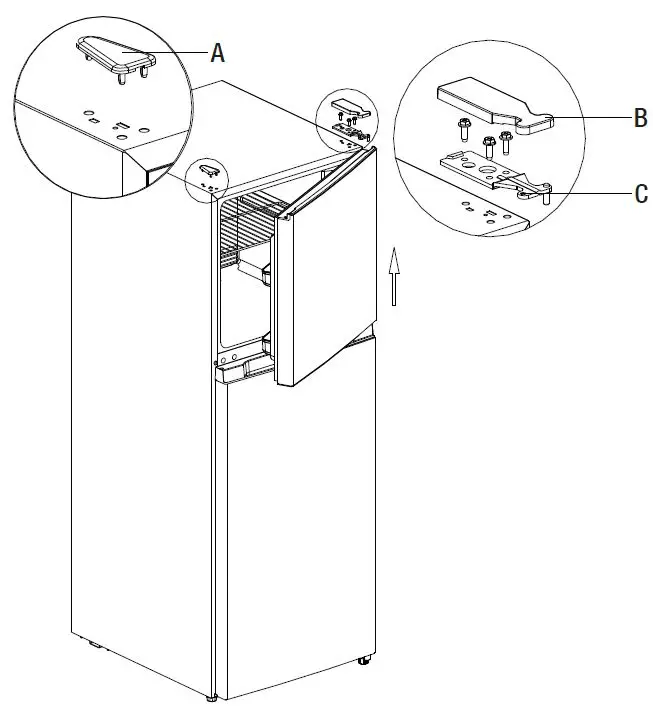 A

B

C