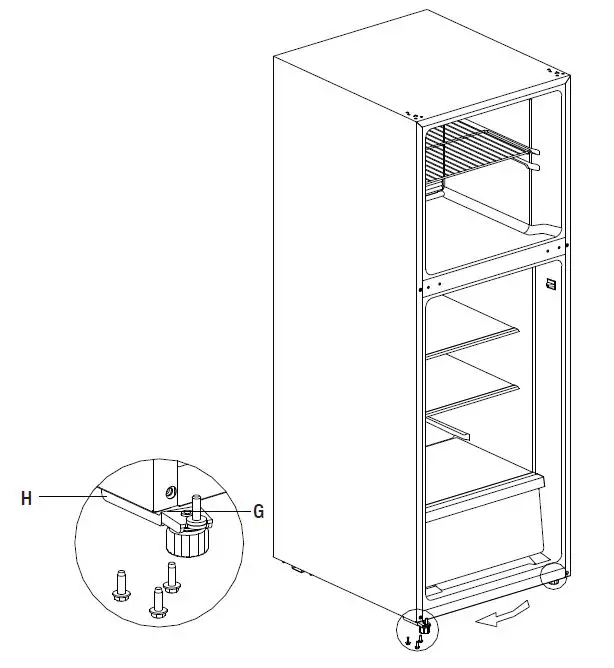 H
G