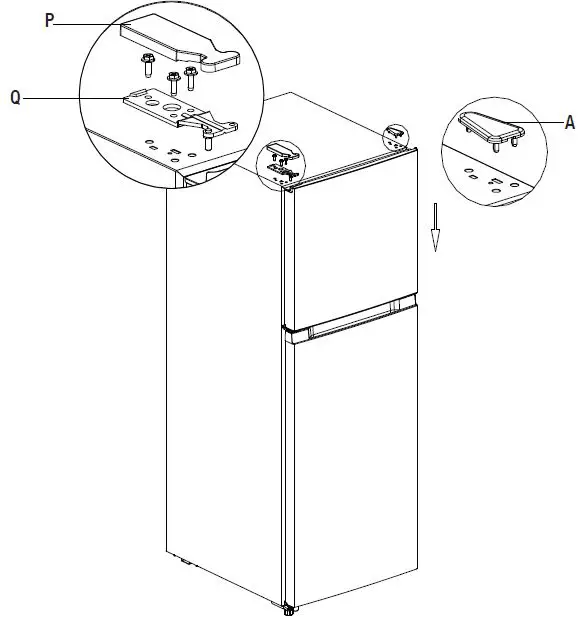 P
Q
A