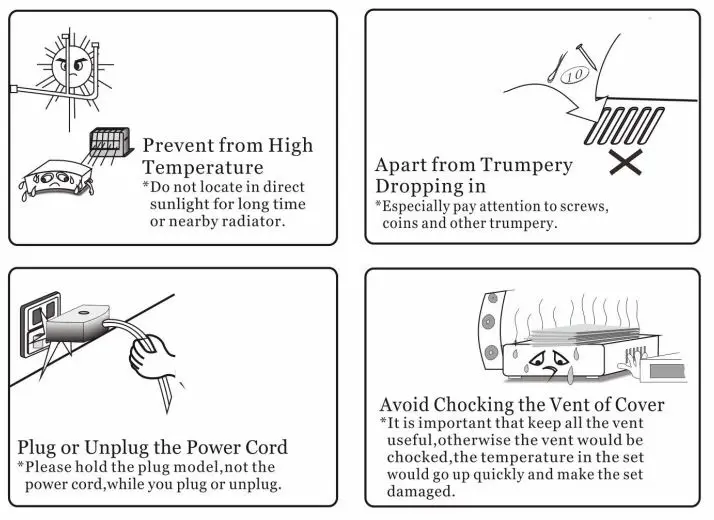 Prevent from High Temperature
*Do not locate in direct sunlight for long time or nearby radiator.

10

Apart from Trumpery Dropping in
*Especially pay attention to screws, coins and other trumpery.

Plug or Unplug the Power Cord
*Please hold the plug model,not the power cord,while you plug or unplug.

Avoid Chocking the Vent of Cover
*It is important that keep all the vent useful,otherwise the vent would be chocked,the temperature in the set would go up quickly and make the set damaged.