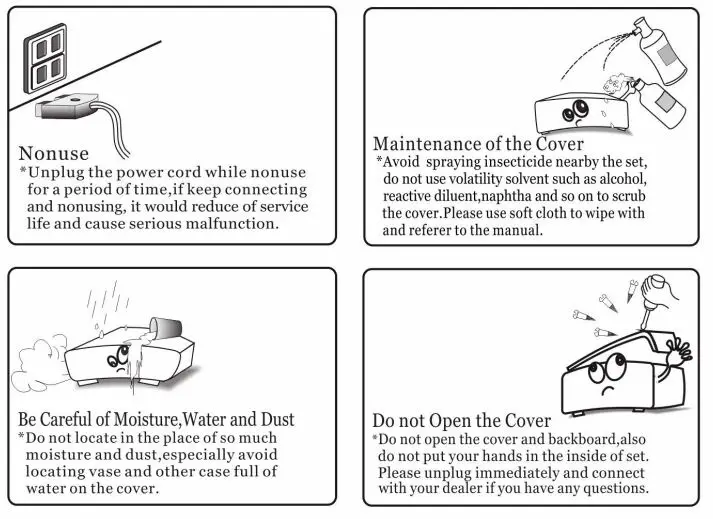 Nonuse
*Unplug the power cord while nonuse for a period of time,if keep connecting and nonusing, it would reduce of service life and cause serious malfunction.

Maintenance of the Cover
*Avoid spraying insecticide nearby the set, do not use volatility solvent such as alcohol, reactive diluent,naphtha and so on to scrub the cover.Please use soft cloth to wipe with and referer to the manual.

Be Careful of Moisture,Water and Dust
*Do not locate in the place of so much moisture and dust,especially avoid locating vase and other case full of water on the cover.

Do not Open the Cover
*Do not open the cover and backboard,also do not put your hands in the inside of set. Please unplug immediately and connect with your dealer if you have any questions.