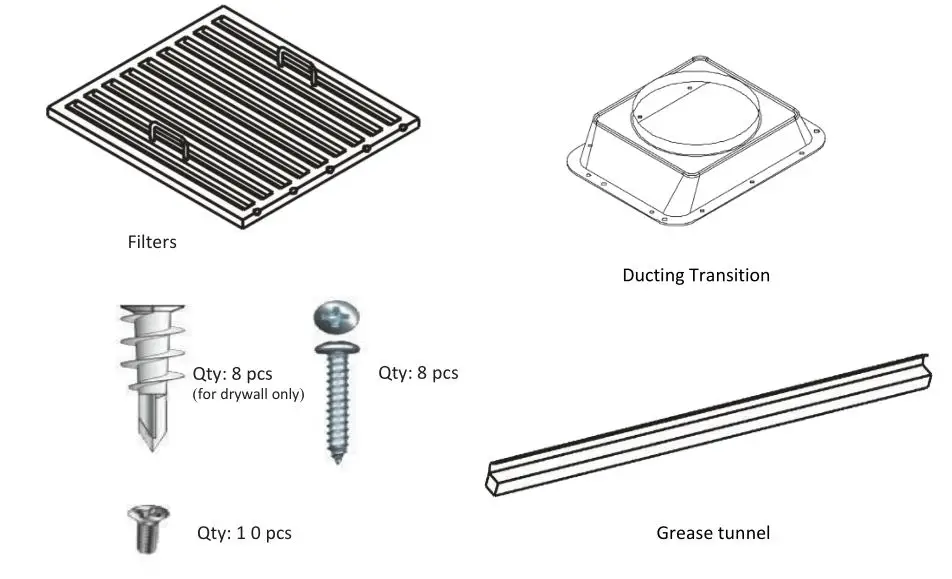 Filters

Ducting Transition

Qty: 8 pcs
(for drywall only)

Qty: 8 pcs

Qty: 1 0 pcs

Grease tunnel