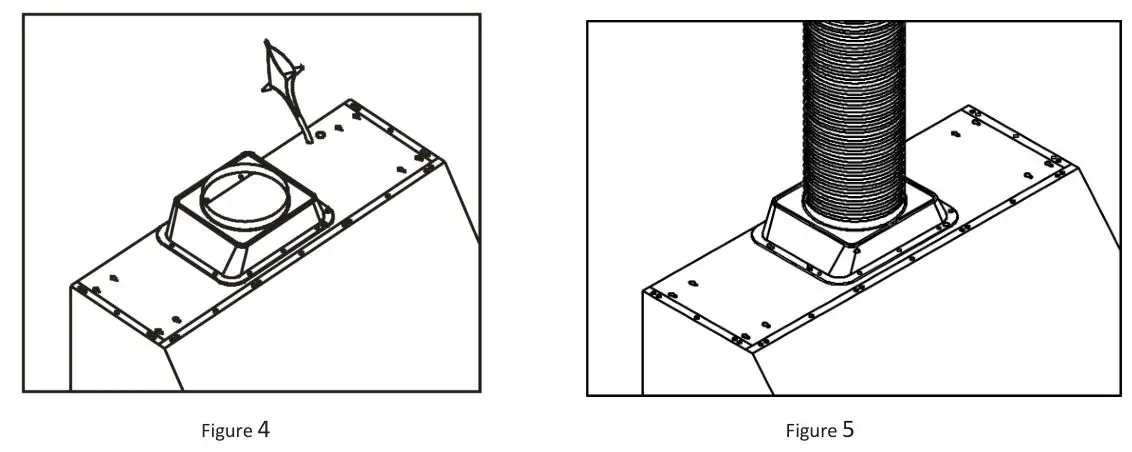 Figure 4

Figure 5